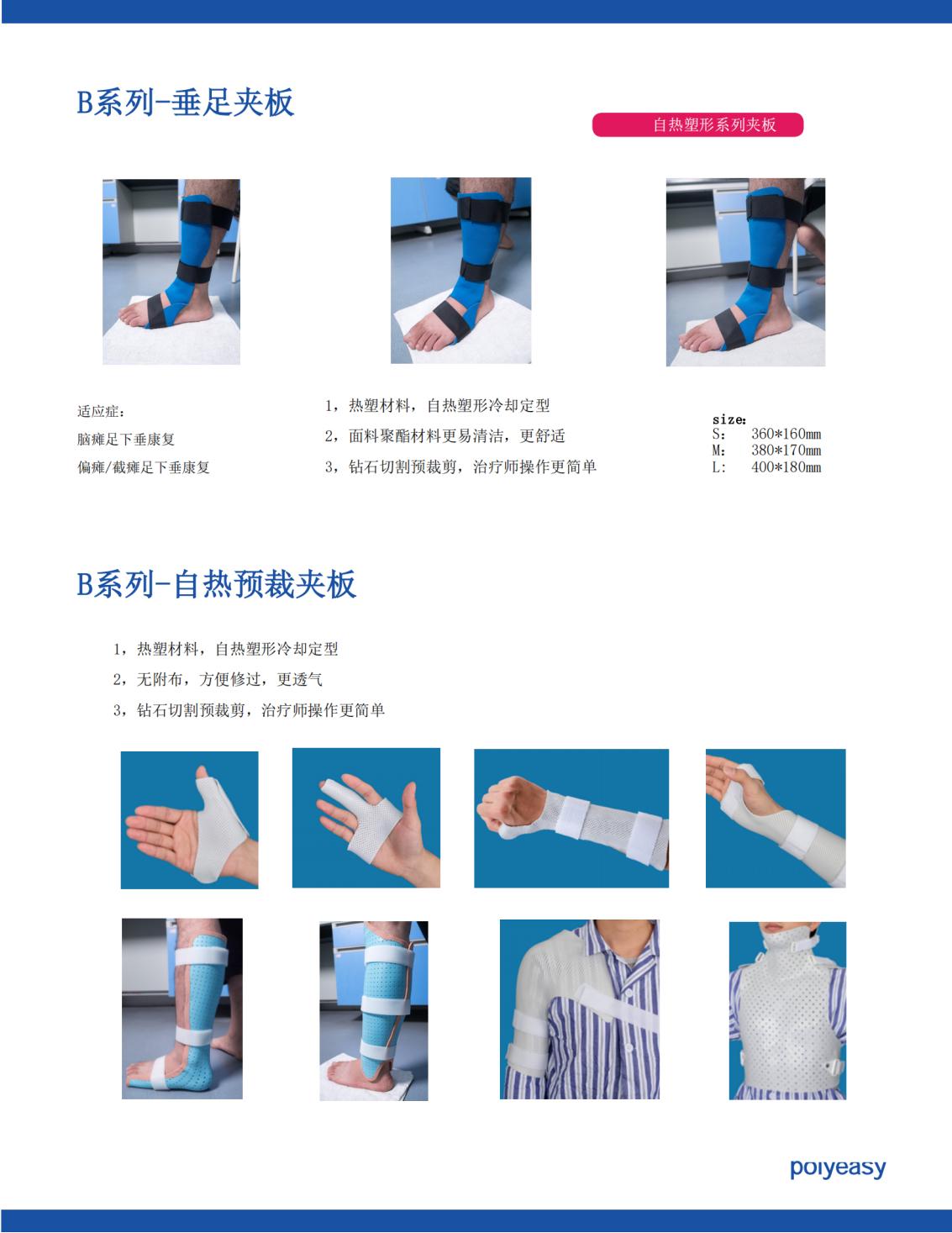 B系列-垂足夹板

自热塑形系列夹板

适应症:
脑瘫足下垂康复
偏瘫/截瘫足下垂康复

1，热塑材料，自热塑形冷却定型
2，面料聚酯材料更易清洁，更舒适
3，钻石切割预裁剪，治疗师操作更简单

size:
S:　360*160mm
M:　380*170mm
L:　400*180mm

B系列-自热预裁夹板

1，热塑材料，自热塑形冷却定型
2，无附布，方便修过，更透气
3，钻石切割预裁剪，治疗师操作更简单

polyeasy