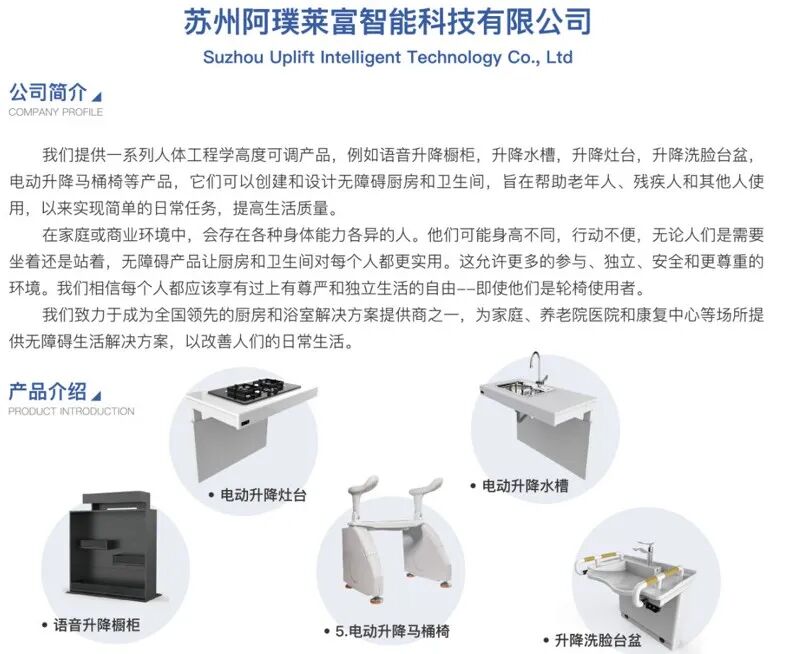 苏州阿璞莱富智能科技有限公司
Suzhou Uplift Intelligent Technology Co., Ltd

公司简介
COMPANY PROFILE

我们提供一系列人体工程学高度可调产品，例如语音升降橱柜，升降水槽，升降灶台，升降洗脸台盆，电动升降马桶椅等产品，它们可以创建和设计无障碍厨房和卫生间，旨在帮助老年人、残疾人和其他人使用，以来实现简单的日常任务，提高生活质量。

在家庭或商业环境中，会存在各种身体能力各异的人。他们可能身高不同，行动不便，无论人们是需要坐着还是站着，无障碍产品让厨房和卫生间对每个人都更实用。这允许更多的参与、独立、安全和更尊重的环境。我们相信每个人都应该享有过上有尊严和独立生活的自由--即使他们是轮椅使用者。

我们致力于成为全国领先的厨房和浴室解决方案提供商之一，为家庭、养老院医院和康复中心等场所提供无障碍生活解决方案，以改善人们的日常生活。

产品介绍
PRODUCT INTRODUCTION

• 电动升降灶台

• 电动升降水槽

• 语音升降橱柜

• 5.电动升降马桶椅

• 升降洗脸台盆